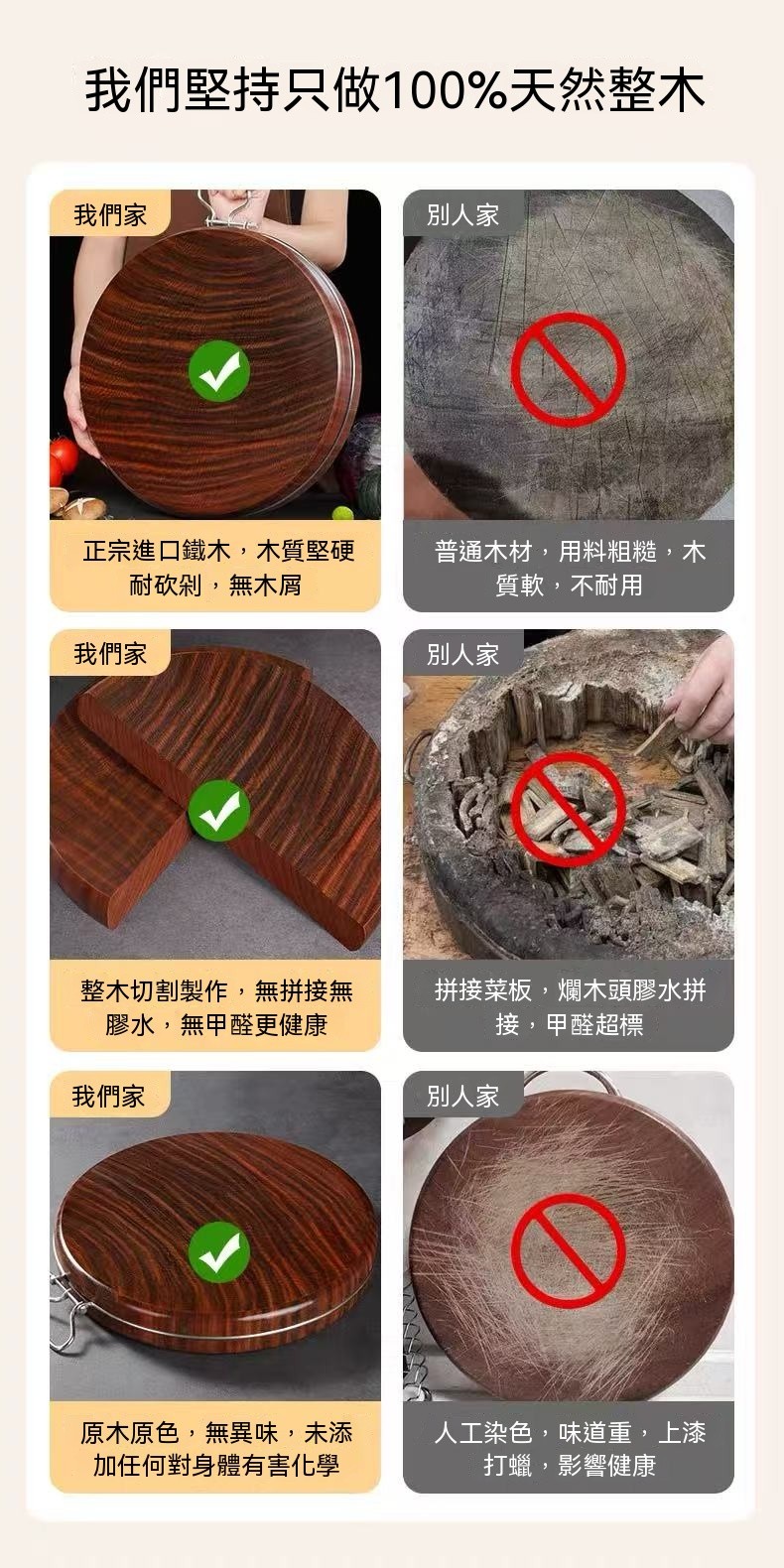 我們堅持只做100%天然整木

我們家

正宗進口鐵木，木質堅硬耐砍剁，無木屑

別人家

普通木材，用料粗糙，木質軟，不耐用

我們家

整木切割製作，無拼接無膠水，無甲醛更健康

別人家

拼接菜板，爛木頭膠水拼接，甲醛超標

我們家

原木原色，無異味，未添加任何對身體有害化學

別人家

人工染色，味道重，上漆打蠟，影響健康