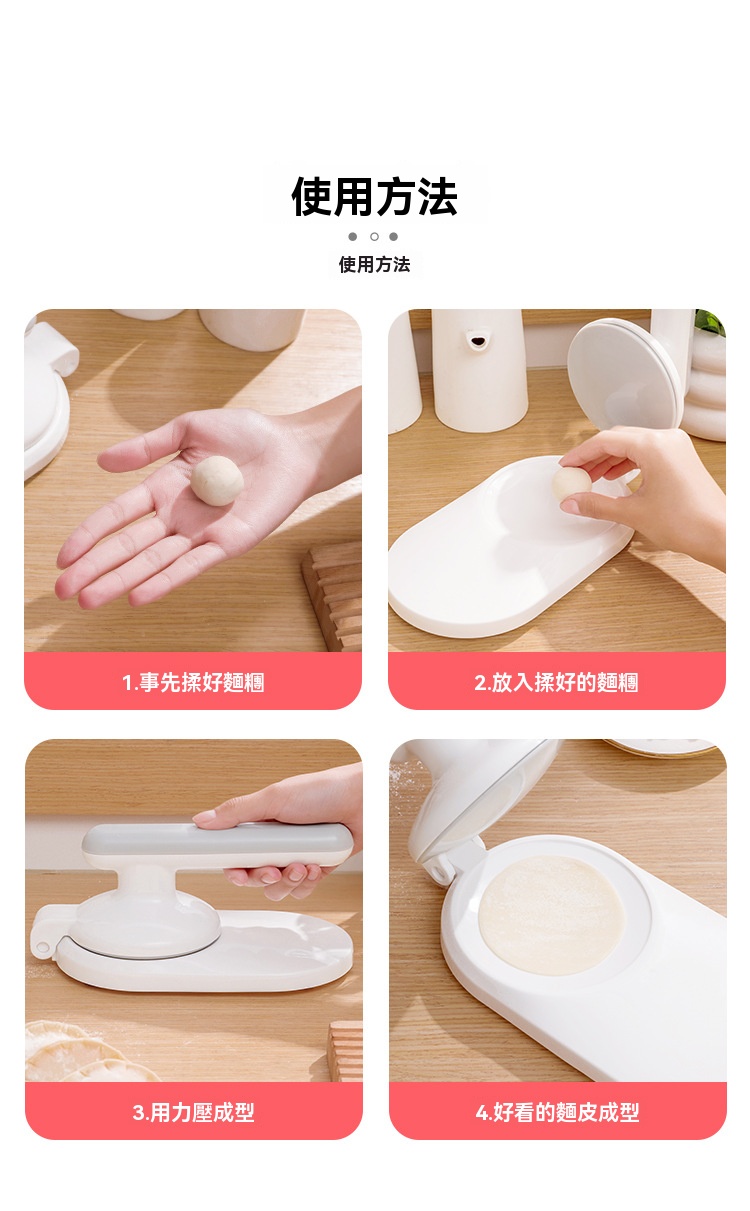 使用方法

使用方法

1.事先揉好麵糰

2.放入揉好的麵糰

3.用力壓成型

4.好看的麵皮成型