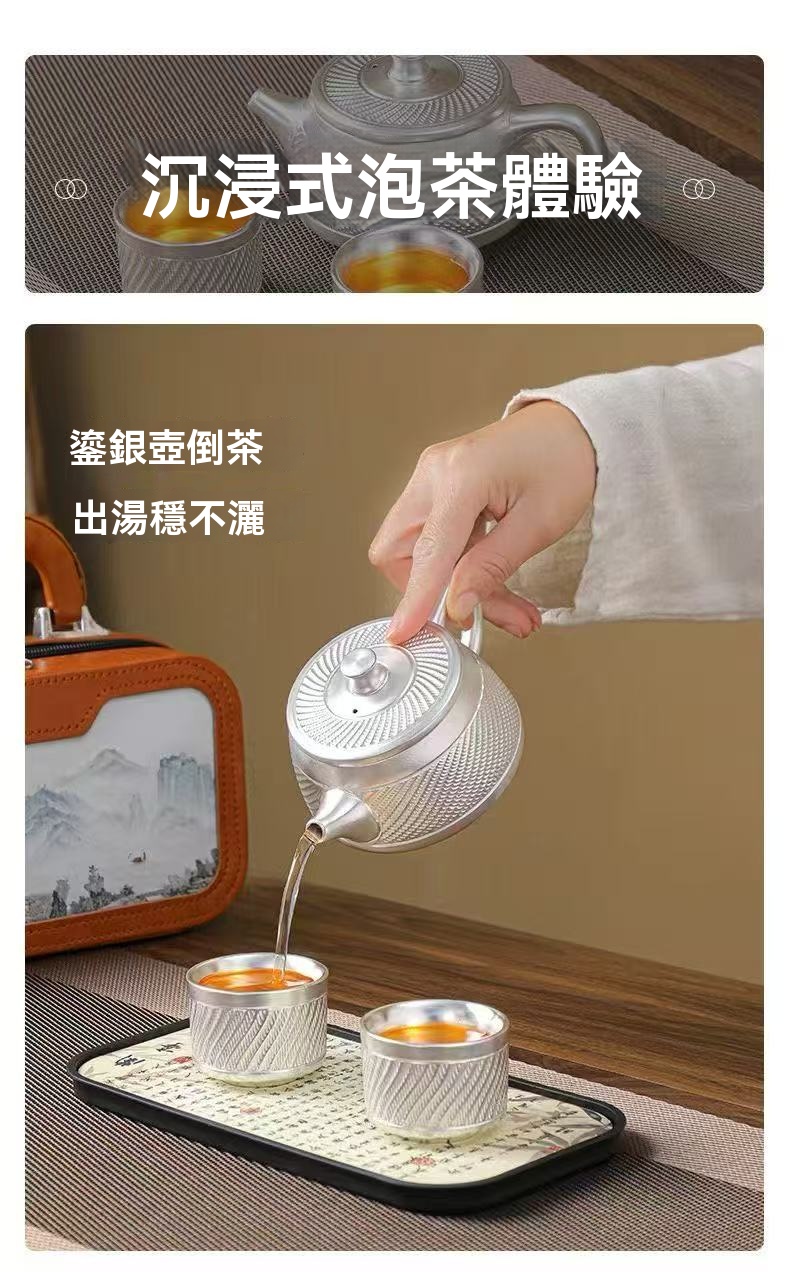 沉浸式泡茶體驗

鎏銀壺倒茶

出湯穩不灑