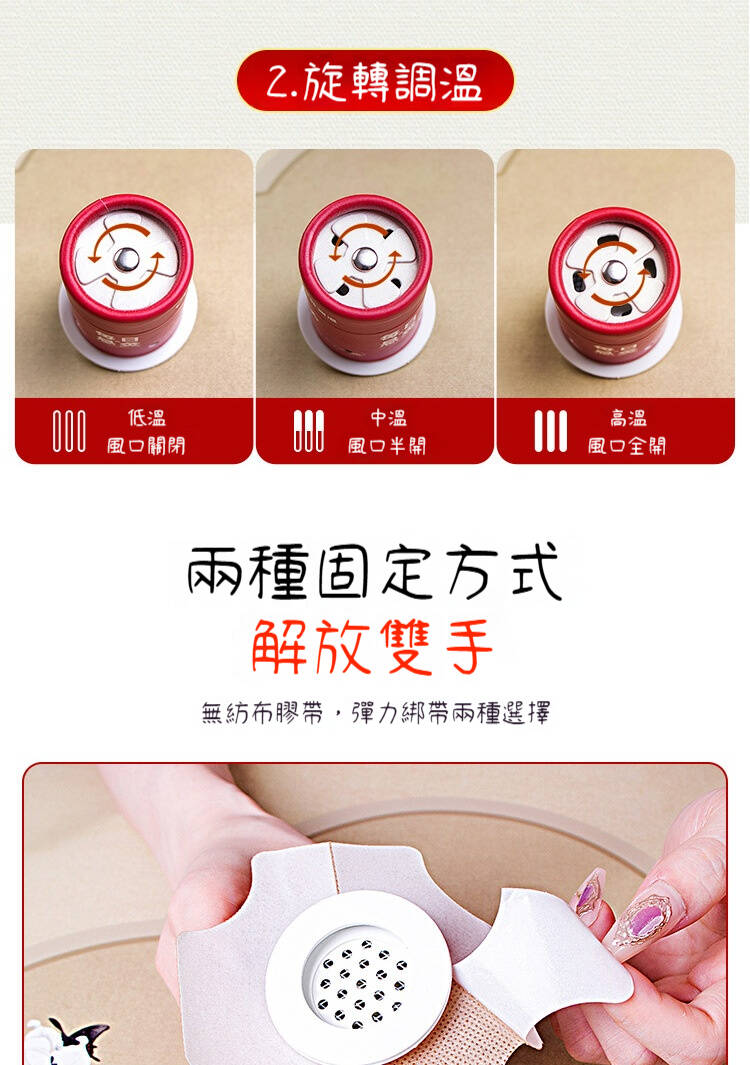 2.旋轉調溫

低溫
風口關閉

中溫
風口半開

高溫
風口全開

兩種固定方式
解放雙手

無紡布膠帶，彈力綁帶兩種選擇