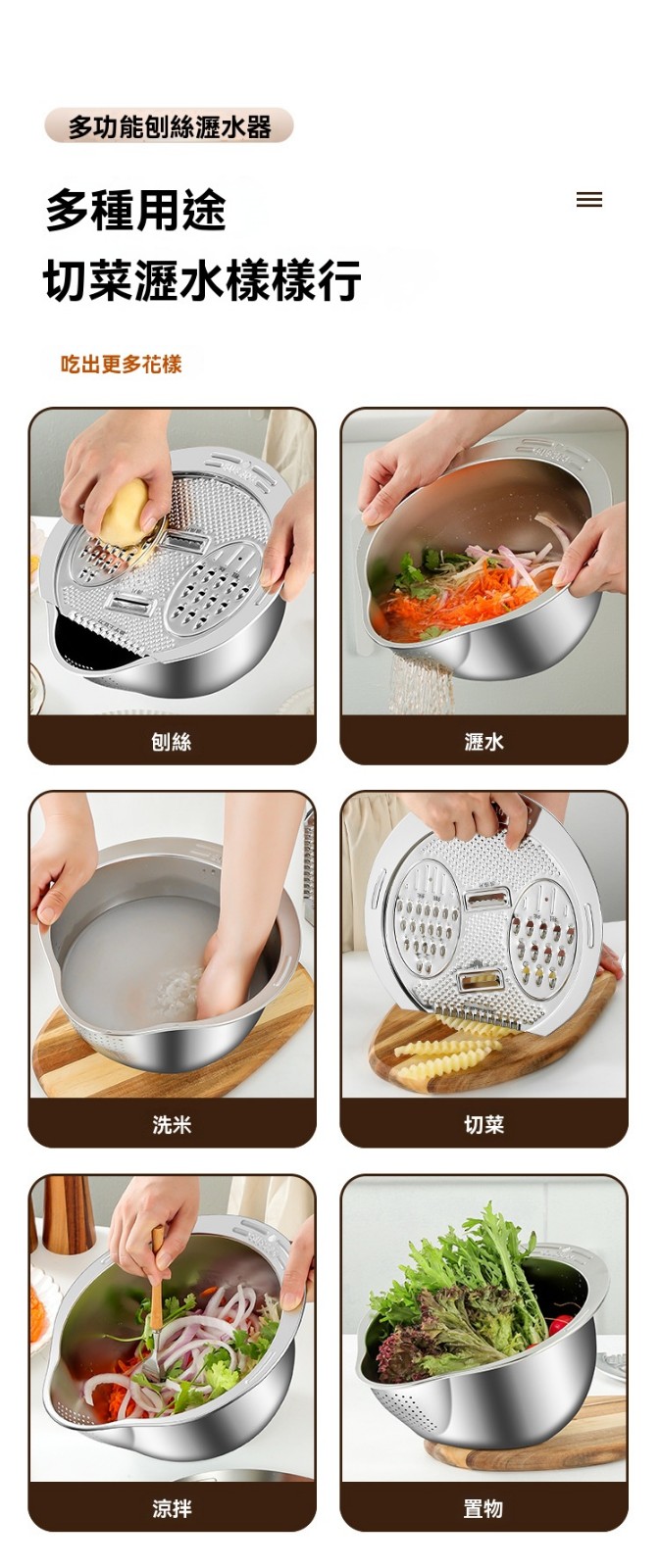 多功能刨絲瀝水器

多種用途
切菜瀝水樣樣行

吃出更多花樣

刨絲

瀝水

洗米

切菜

涼拌

置物