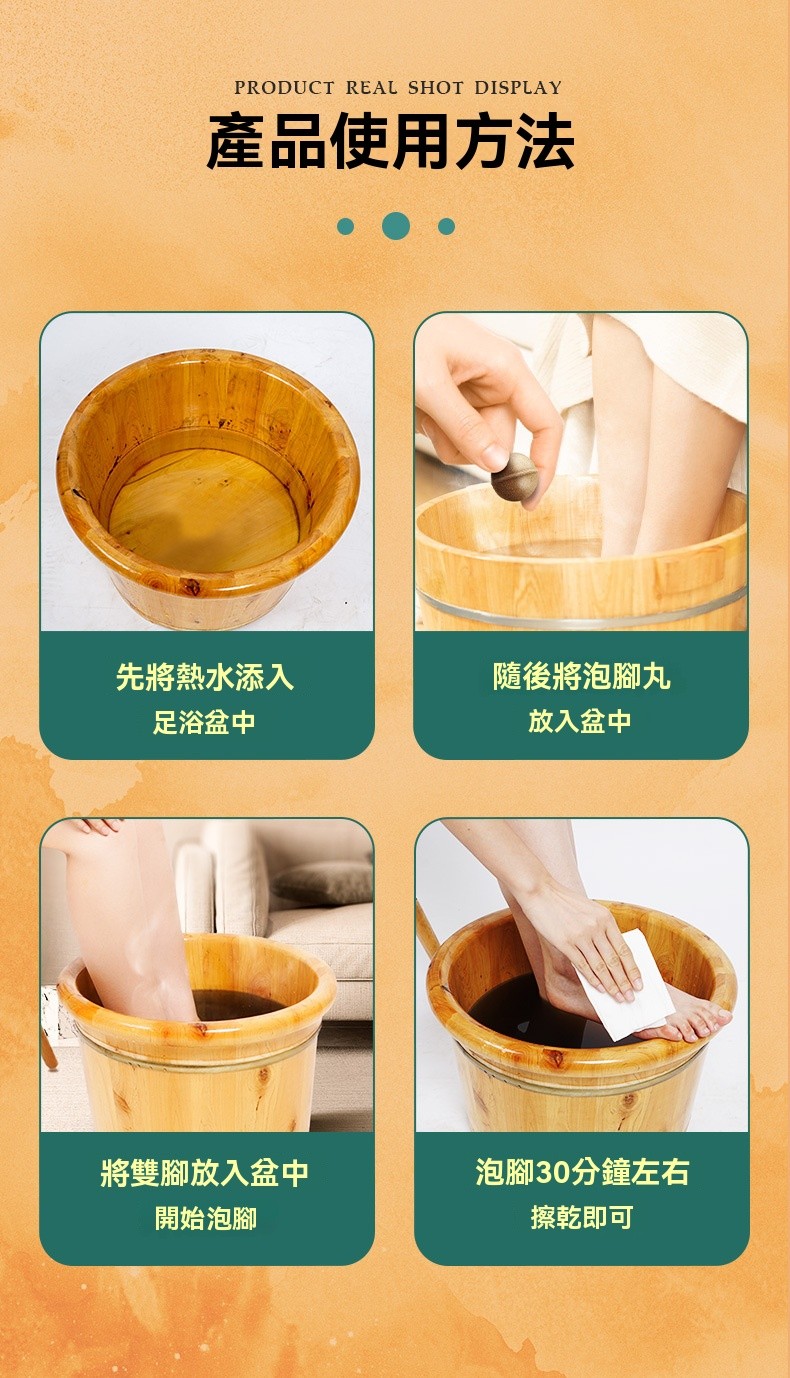 PRODUCT REAL SHOT DISPLAY

產品使用方法

先將熱水添入
足浴盆中

隨後將泡腳丸
放入盆中

將雙腳放入盆中
開始泡腳

泡腳30分鐘左右
擦乾即可