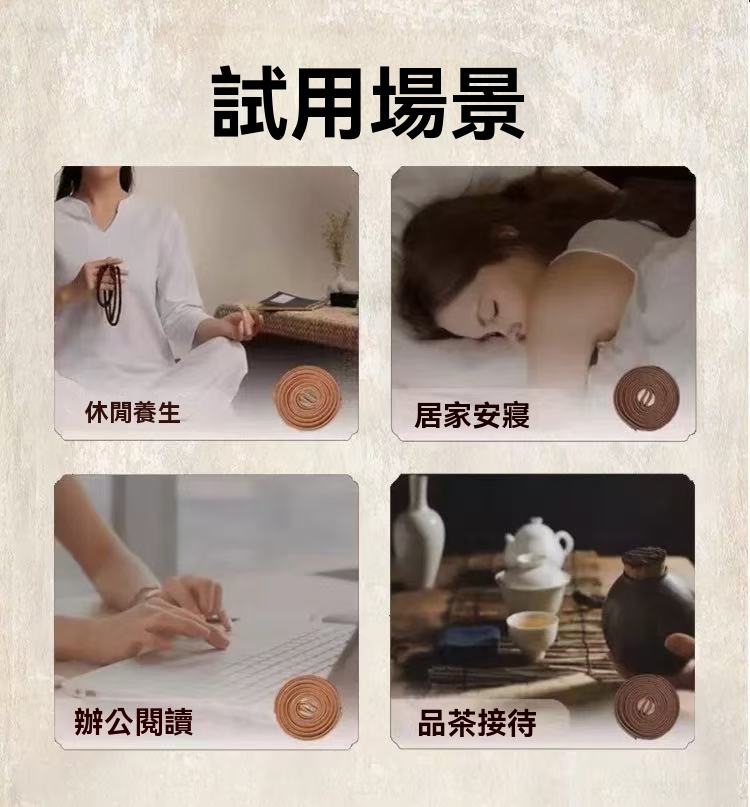 試用場景

休閒養生

居家安寢

辦公閱讀

品茶接待