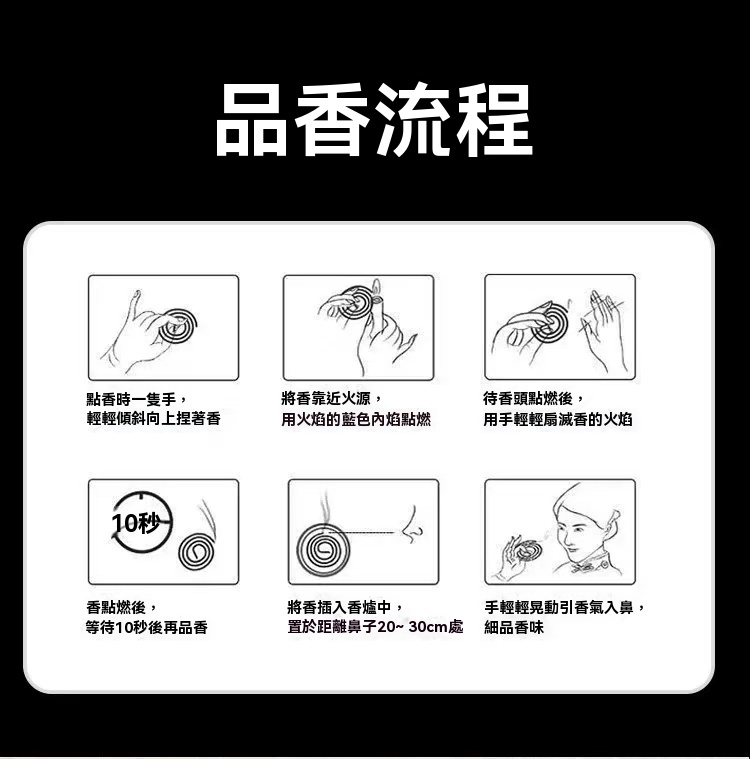 品香流程

點香時一隻手，
輕輕傾斜向上捏著香

將香靠近火源，
用火焰的藍色內焰點燃

待香頭點燃後，
用手輕輕扇滅香的火焰

10秒

香點燃後，
等待10秒後再品香

將香插入香爐中，
置於距離鼻子20~ 30cm處

手輕輕晃動引香氣入鼻，
細品香味