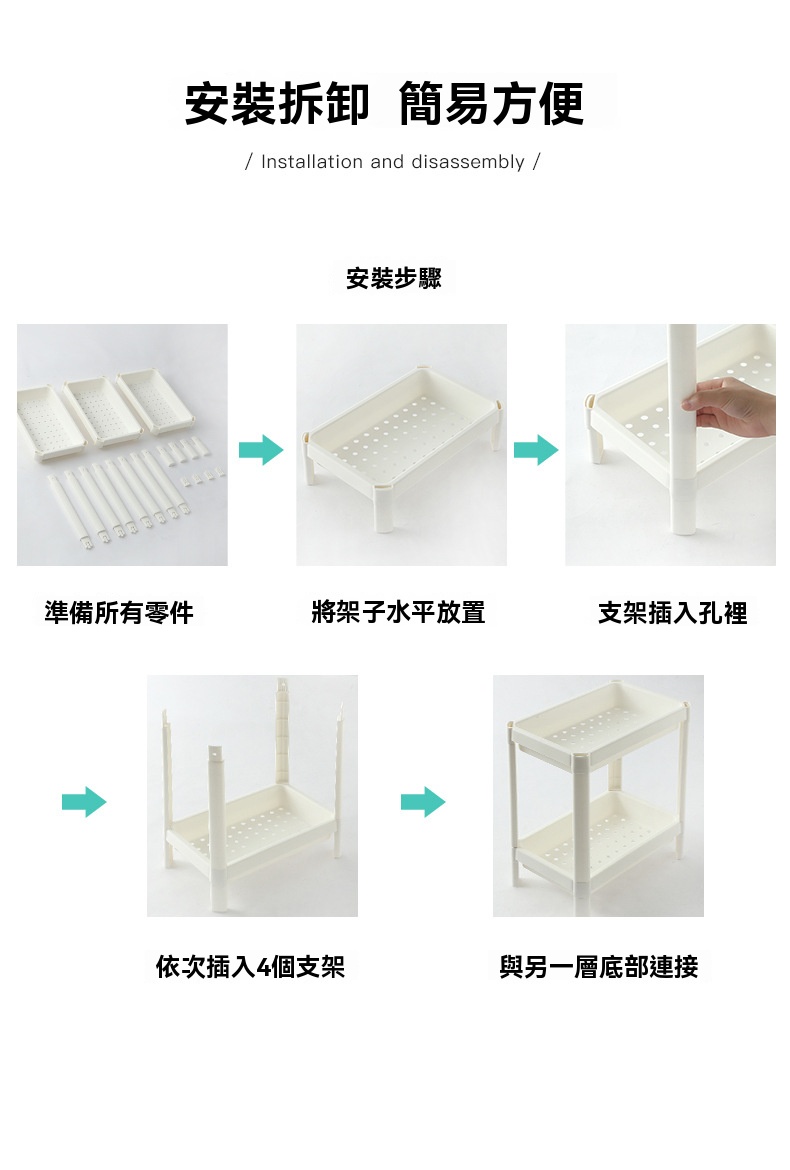 安裝拆卸 簡易方便

/ Installation and disassembly /

安裝步驟

準備所有零件

將架子水平放置

支架插入孔裡

依次插入4個支架

與另一層底部連接