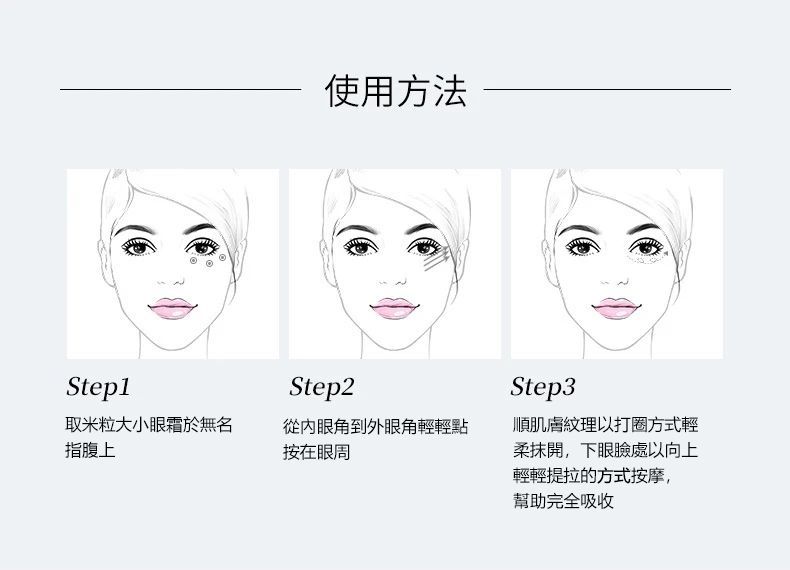 使用方法

Step1

取米粒大小眼霜於無名指腹上

Step2

從內眼角到外眼角輕輕點按在眼周

Step3

順肌膚紋理以打圈方式輕柔抹開，下眼瞼處以向上輕輕提拉的方式按摩，幫助完全吸收