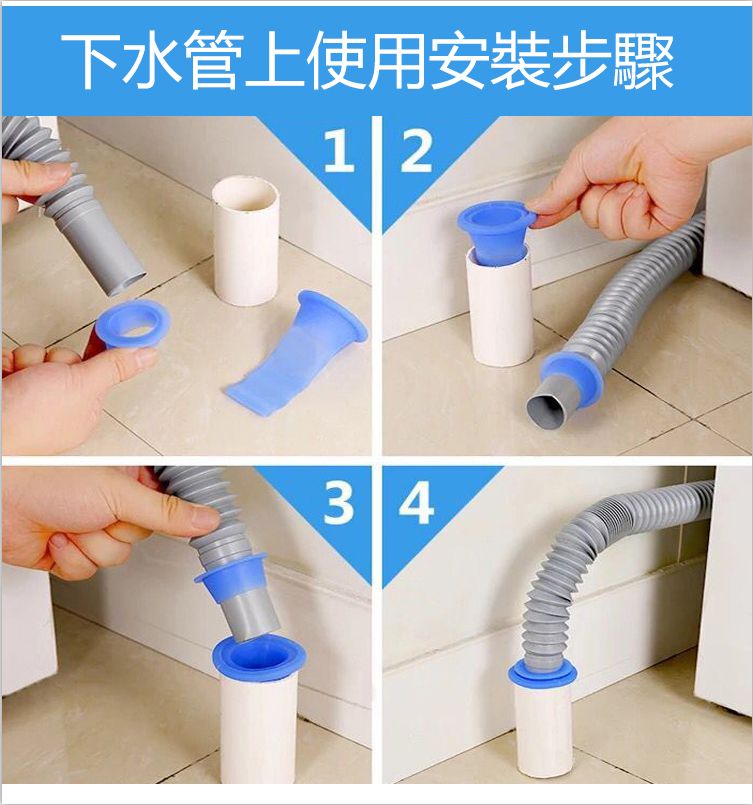 下水管上使用安裝步驟

1

2

3

4