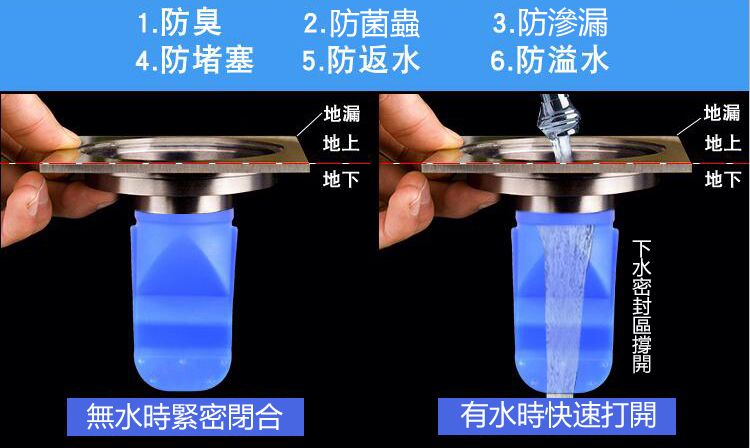 1.防臭 2.防菌蟲 3.防滲漏
4.防堵塞 5.防返水 6.防溢水

地漏
地上
地下

無水時緊密閉合

地漏
地上
地下

下水密封區撐開

有水時快速打開