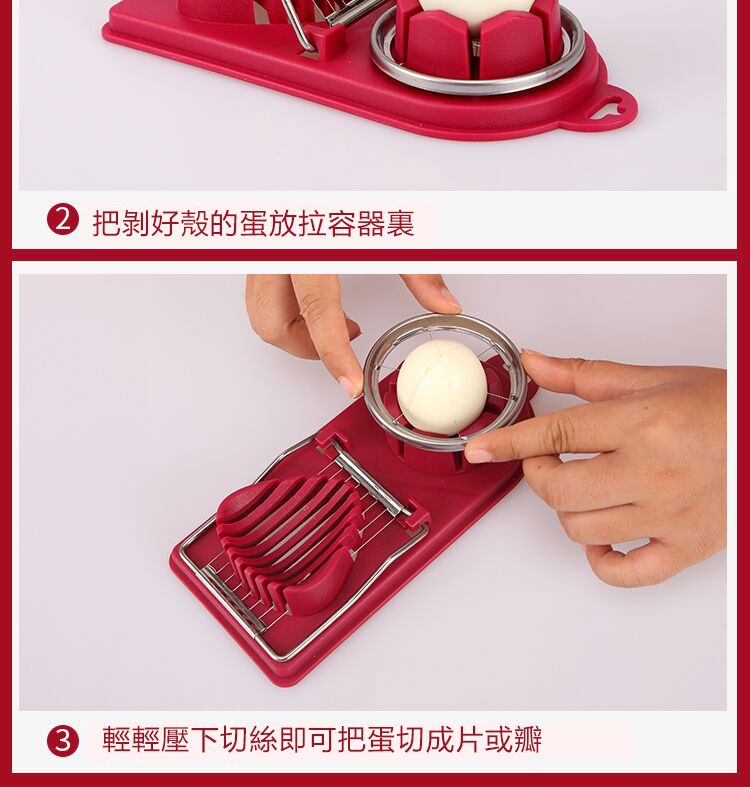 2 把剝好殼的蛋放拉容器裏

3 輕輕壓下切絲即可把蛋切成片或瓣