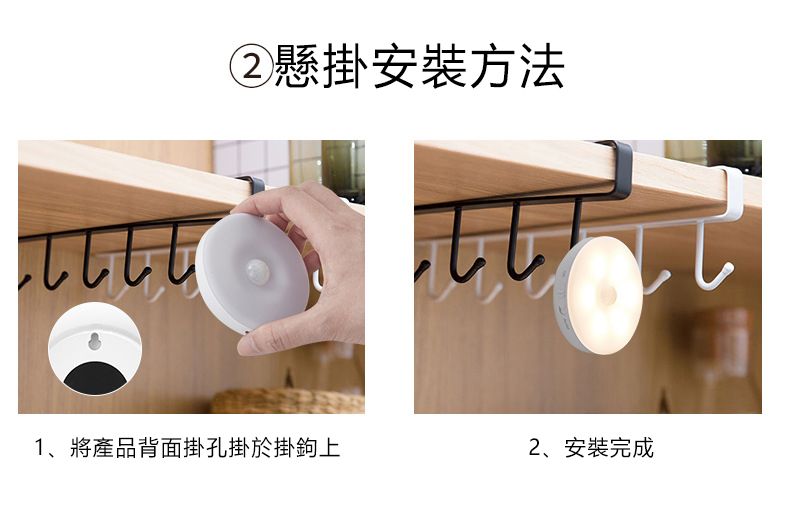 ②懸掛安裝方法

1、將產品背面掛孔掛於掛鉤上

2、安裝完成